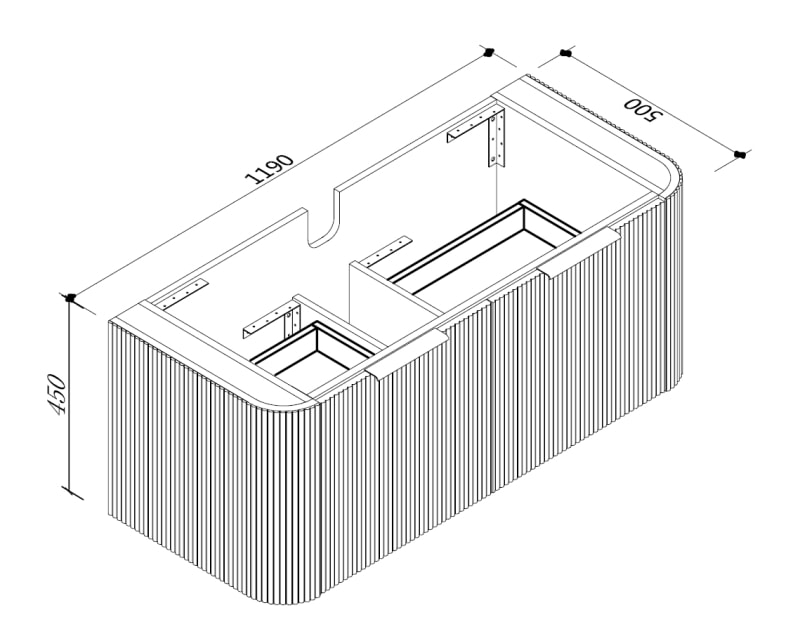 1190

500

450